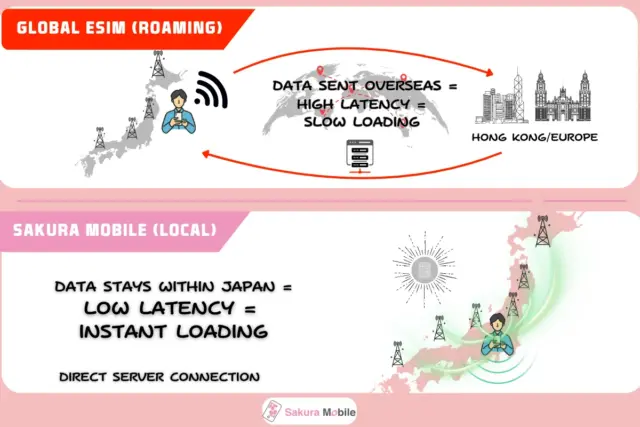 GLOBAL ESIM (ROAMING)

DATA SENT OVERSEAS = HIGH LATENCY = SLOW LOADING

HONG KONG/EUROPE

SAKURA MOBILE (LOCAL)

DATA STAYS WITHIN JAPAN = LOW LATENCY = = INSTANT LOADING

DIRECT SERVER CONNECTION

Sakura Mobile